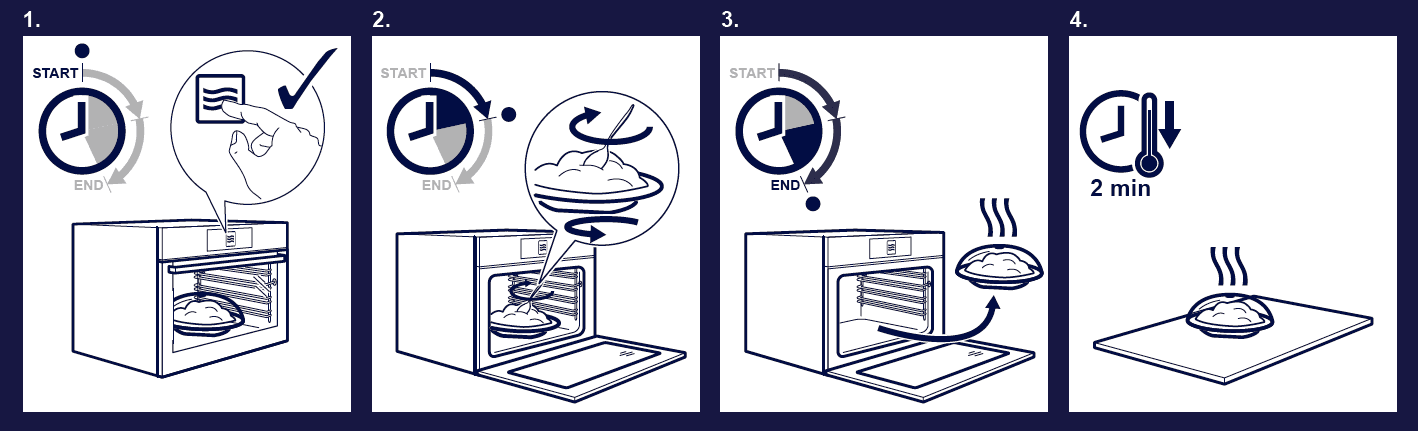 1.

START

END

2.

START

END

3.

START

END

4.

2 min